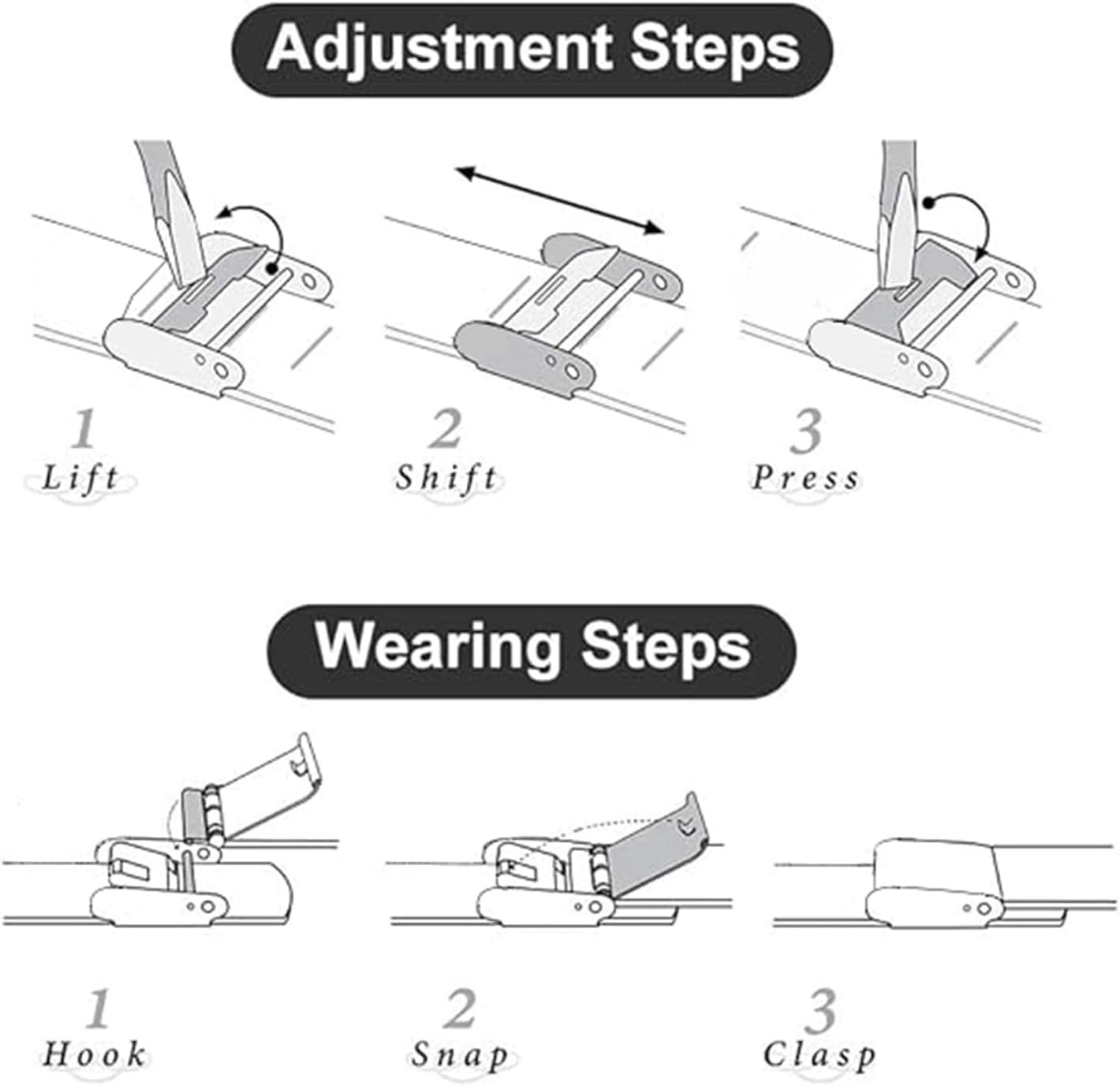 Adjustment Steps

1
Lift

2
Shift

3
Press

Wearing Steps

1
Hook

2
Snap

3
Clasp