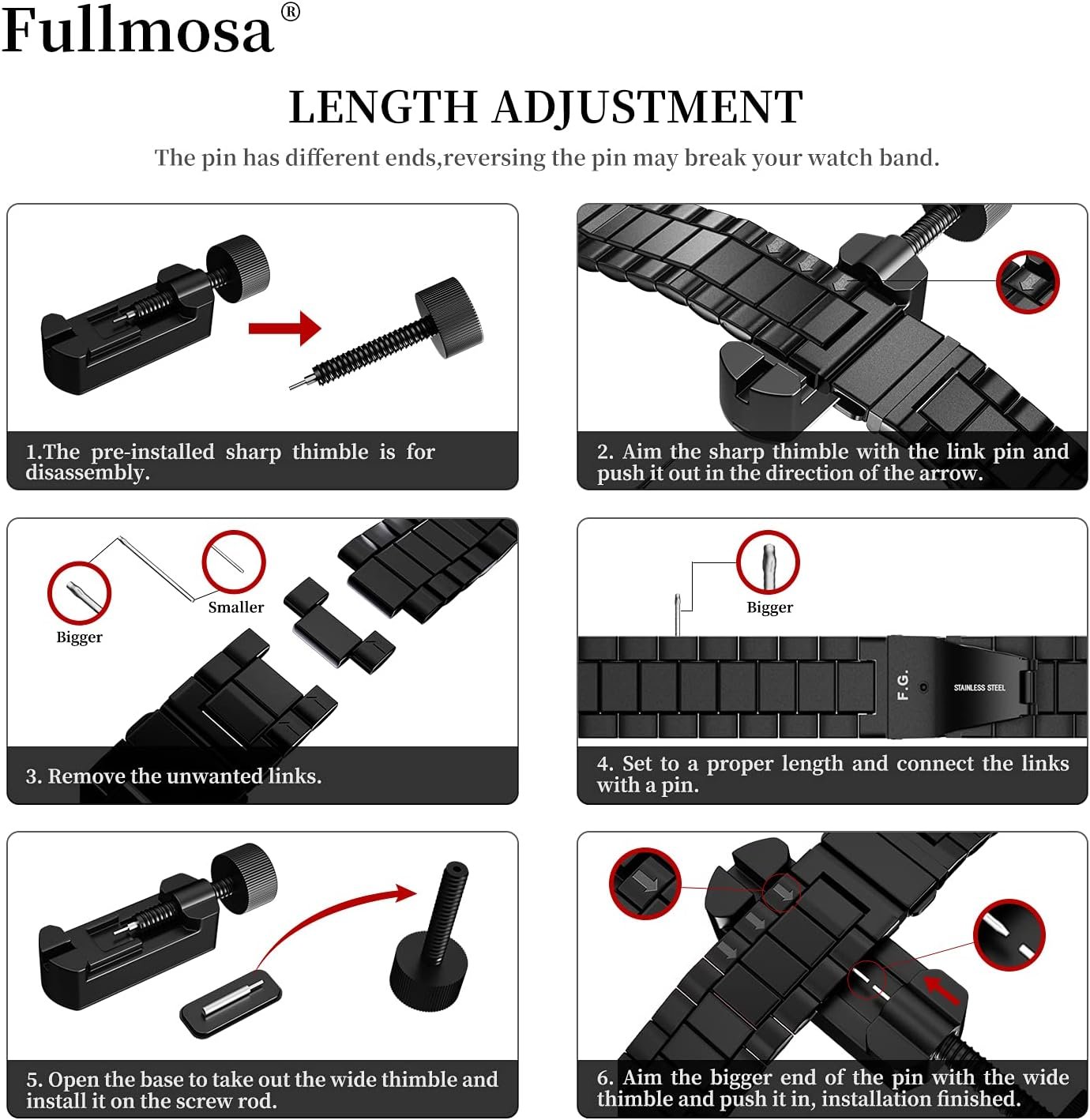 Fullmosa®

LENGTH ADJUSTMENT

The pin has different ends,reversing the pin may break your watch band.

1.The pre-installed sharp thimble is for disassembly.

2. Aim the sharp thimble with the link pin and push it out in the direction of the arrow.

Bigger

Smaller

3. Remove the unwanted links.

Bigger

F.G.

STAINLESS STEEL

4. Set to a proper length and connect the links with a pin.

5. Open the base to take out the wide thimble and install it on the screw rod.

6. Aim the bigger end of the pin with the wide thimble and push it in, installation finished.