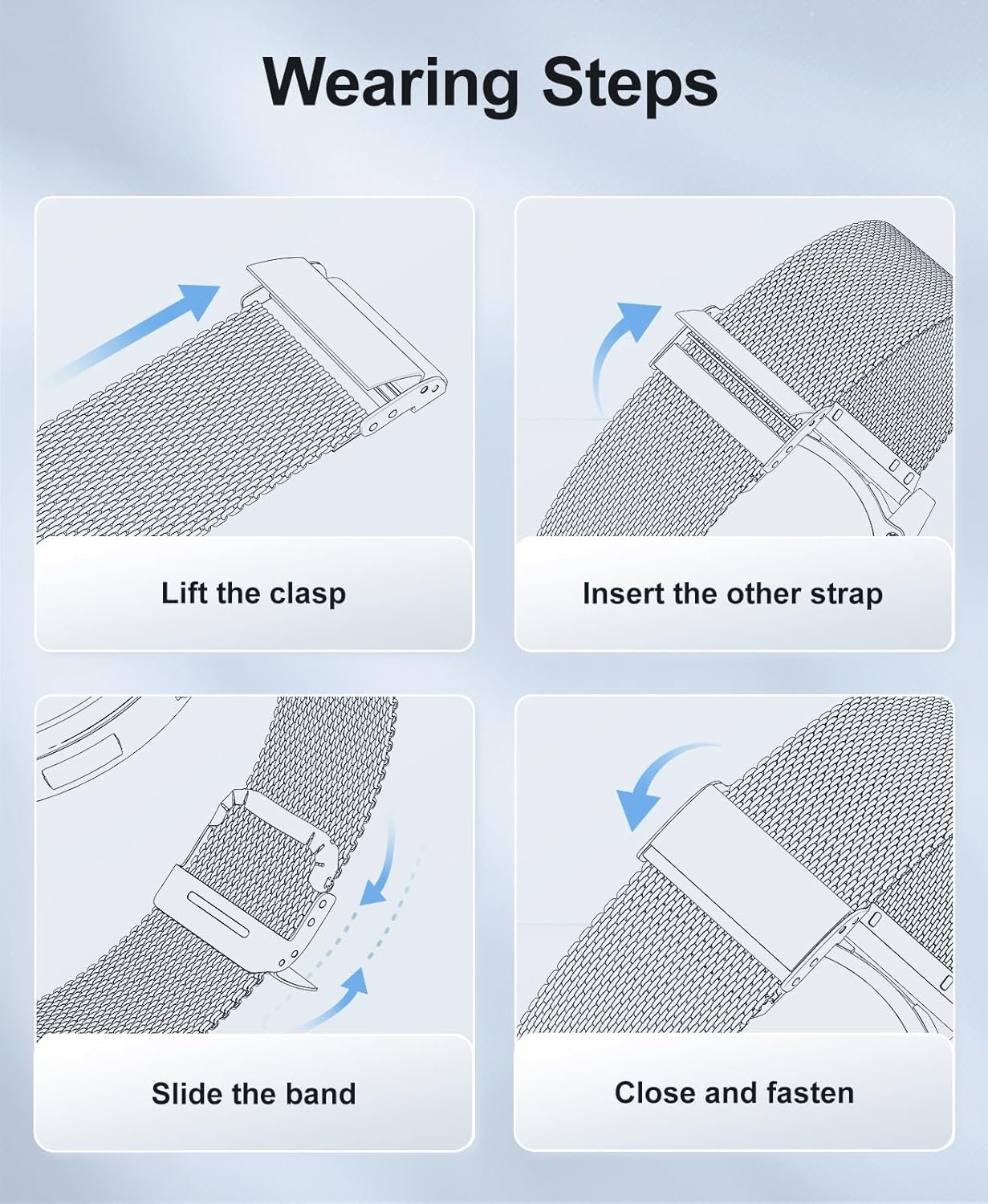 Wearing Steps

Lift the clasp

Insert the other strap

Slide the band

Close and fasten