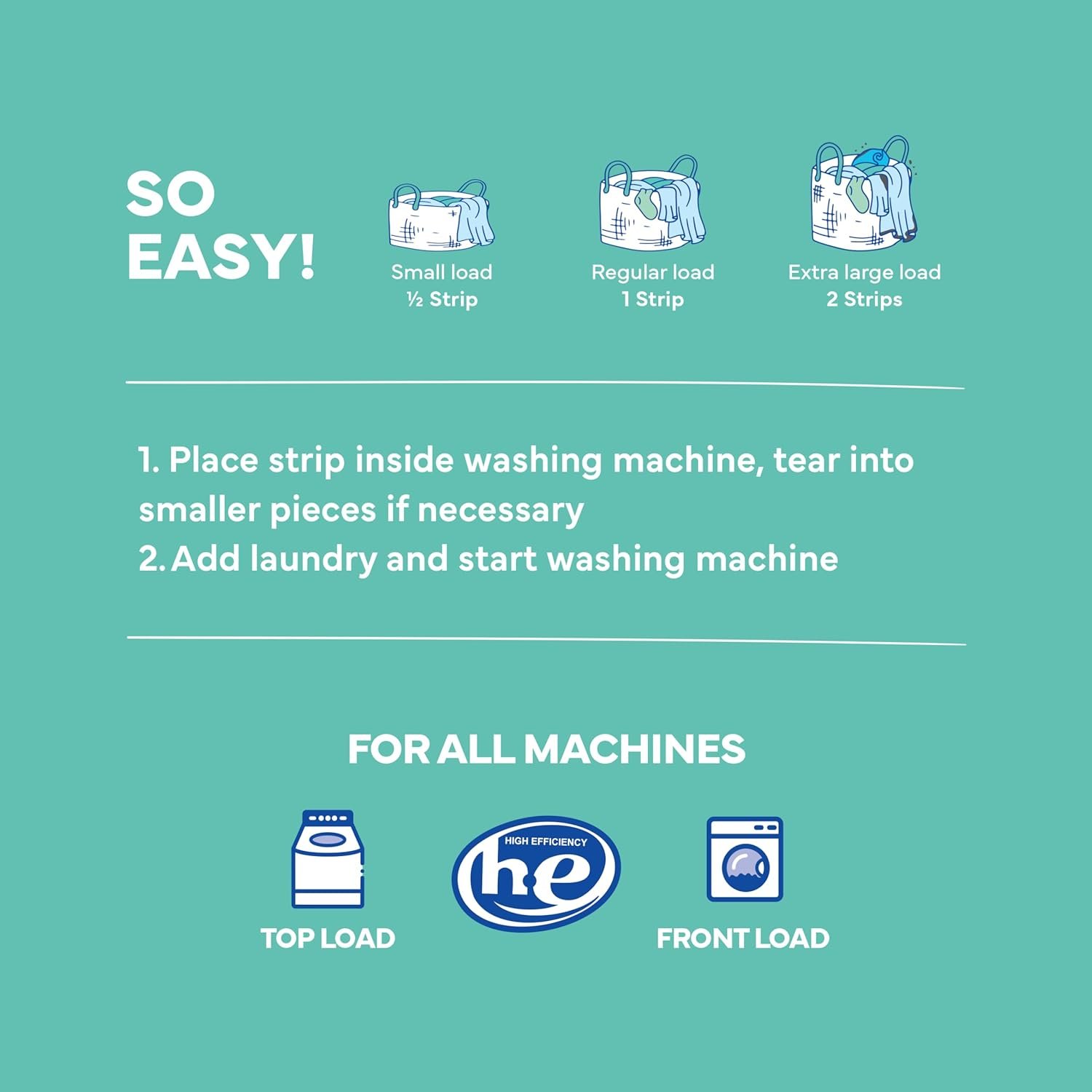 SO EASY!

Small load
½ Strip

Regular load
1 Strip

Extra large load
2 Strips

1. Place strip inside washing machine, tear into smaller pieces if necessary
2. Add laundry and start washing machine

FOR ALL MACHINES

TOP LOAD

HIGH EFFICIENCY
he

FRONT LOAD