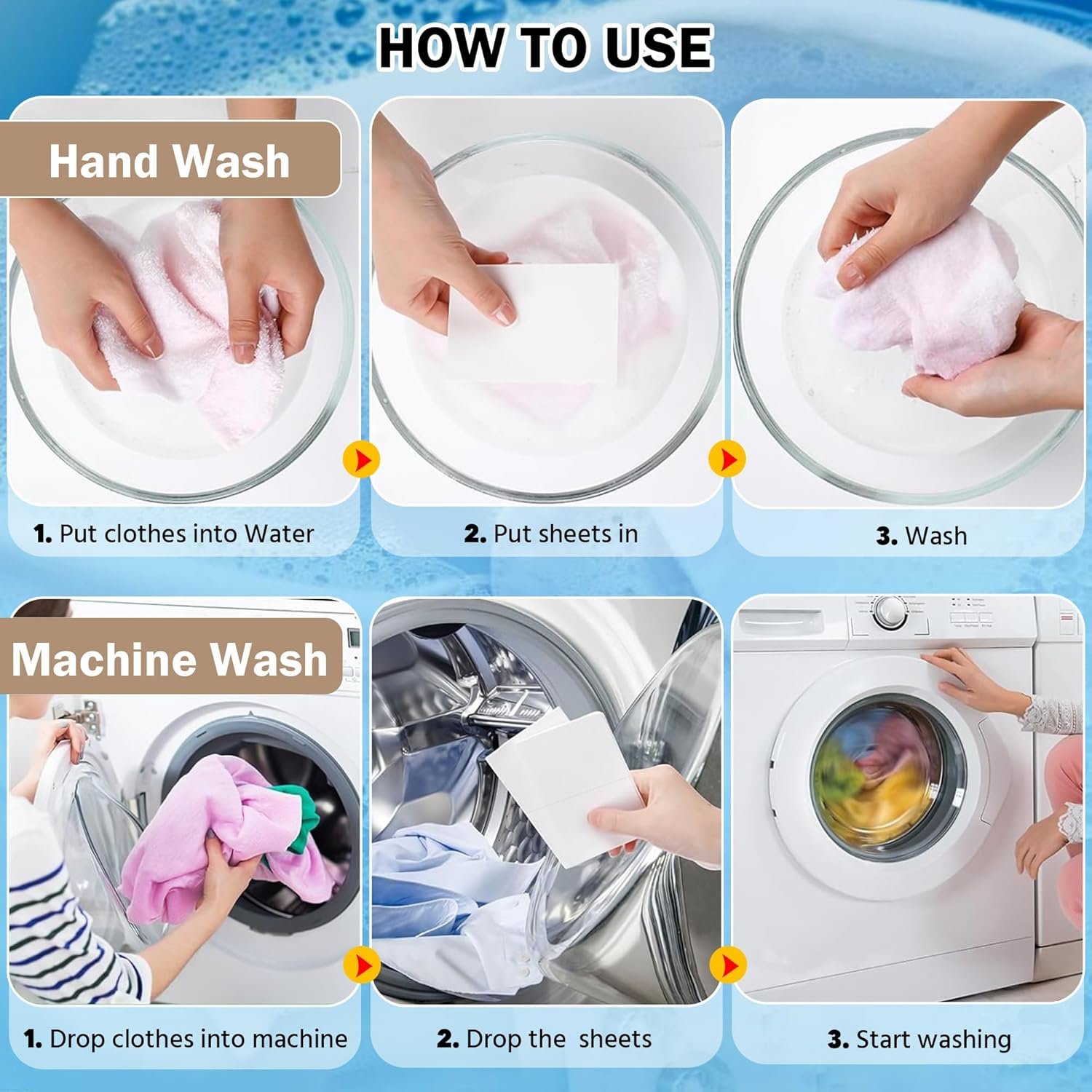 HOW TO USE

Hand Wash

1. Put clothes into Water

2. Put sheets in

3. Wash

Machine Wash

1. Drop clothes into machine

2. Drop the sheets

3. Start washing